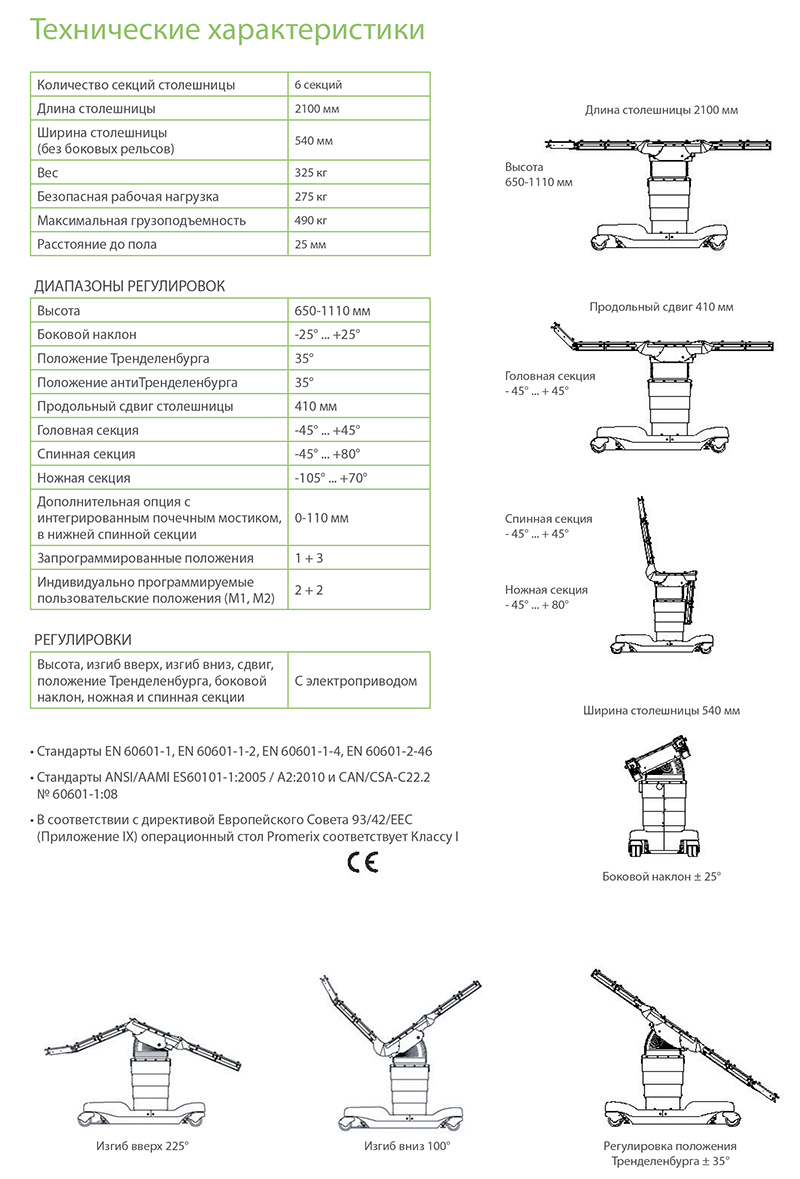 Технические характеристики

| Количество секций столешницы | 6 секций |
|---|---|
| Длина столешницы | 2100 мм |
| Ширина столешницы (без боковых рельсов) | 540 мм |
| Вес | 325 кг |
| Безопасная рабочая нагрузка | 275 кг |
| Максимальная грузоподъемность | 490 кг |
| Расстояние до пола | 25 мм |

ДИАПАЗОНЫ РЕГУЛИРОВОК

| Высота | 650-1110 мм |
|---|---|
| Боковой наклон | -25° ... +25° |
| Положение Тренделенбурга | 35° |
| Положение антиТренделенбурга | 35° |
| Продольный сдвиг столешницы | 410 мм |
| Головная секция | -45° ... +45° |
| Спинная секция | -45° ... +80° |
| Ножная секция | -105° ... +70° |
| Дополнительная опция с интегрированным почечным мостиком, в нижней спинной секции | 0-110 мм |
| Запрограммированные положения | 1 + 3 |
| Индивидуально программируемые пользовательские положения (M1, M2) | 2 + 2 |

РЕГУЛИРОВКИ

| Высота, изгиб вверх, изгиб вниз, сдвиг, положение Тренделенбурга, боковой наклон, ножная и спинная секции | С электроприводом |
|---|---|

• Стандарты EN 60601-1, EN 60601-1-2, EN 60601-1-4, EN 60601-2-46

• Стандарты ANSI/AAMI ES60101-1:2005 / A2:2010 и CAN/CSA-C22.2 № 60601-1:08

• В соответствии с директивой Европейского Совета 93/42/EEC (Приложение IX) операционный стол Promerix соответствует Классу I

CE

Длина столешницы 2100 мм

Высота 650-1110 мм

Продольный сдвиг 410 мм

Головная секция - 45° ... + 45°

Спинная секция - 45° ... + 45°

Ножная секция - 45° ... + 80°

Ширина столешницы 540 мм

Боковой наклон ± 25°

Изгиб вверх 225°

Изгиб вниз 100°

Регулировка положения Тренделенбурга ± 35°